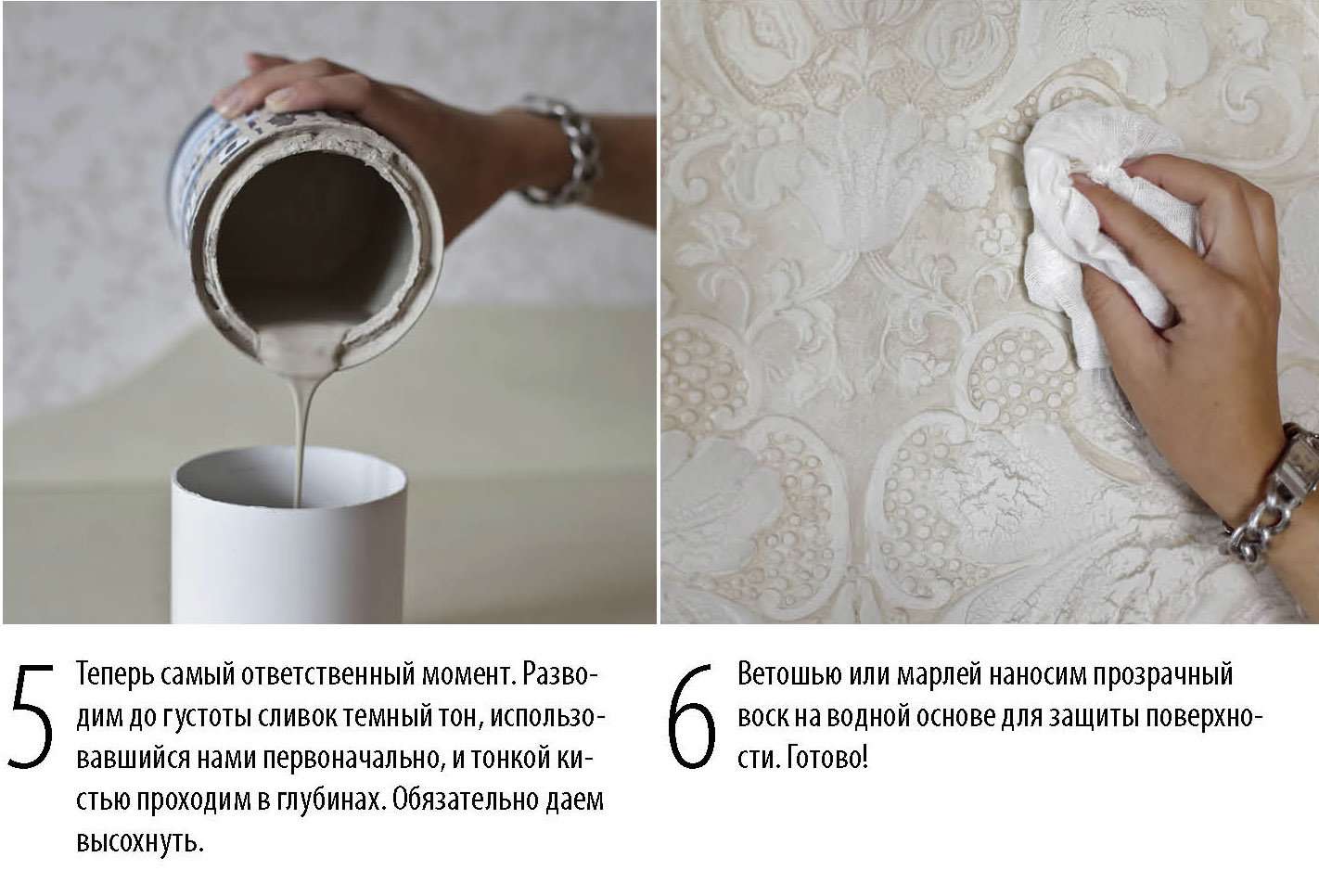 5 Теперь самый ответственный момент. Разводим до густоты сливок темный тон, использовавшийся нами первоначально, и тонкой кистью проходим в глубинах. Обязательно даем высохнуть.

6 Ветошью или марлей наносим прозрачный воск на водной основе для защиты поверхности. Готово!